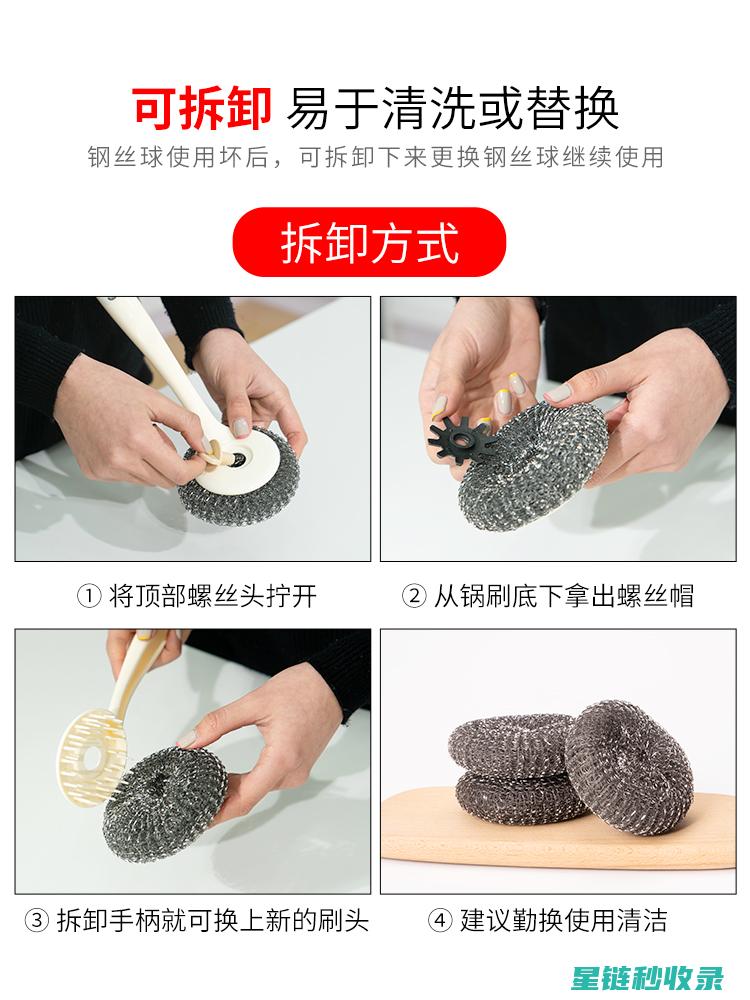 可拆卸 易于清洗或替换
钢丝球使用坏后，可拆卸下来更换钢丝球继续使用

拆卸方式

① 将顶部螺丝头拧开

② 从锅刷底下拿出螺丝帽

③ 拆卸手柄就可换上新的刷头

④ 建议勤换使用清洁

星链秒收录